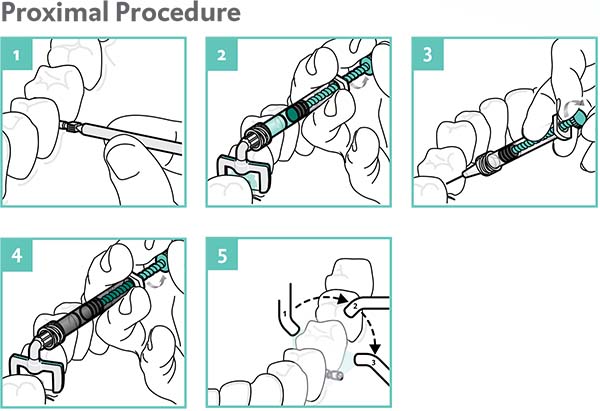 Proximal Procedure

1

2

3

4

5

1

2

3