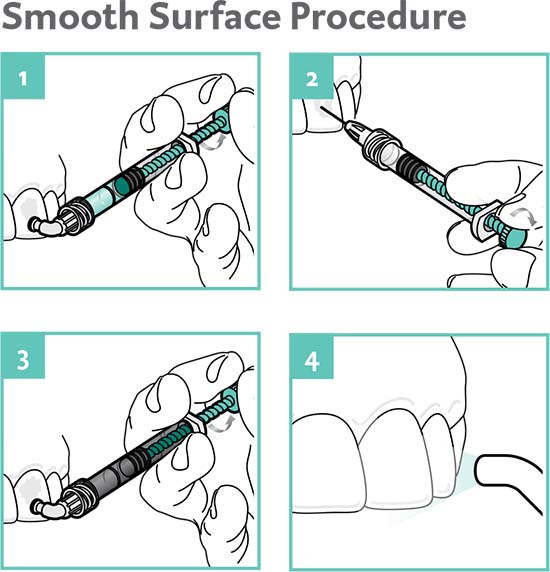 Smooth Surface Procedure

1

2

3

4